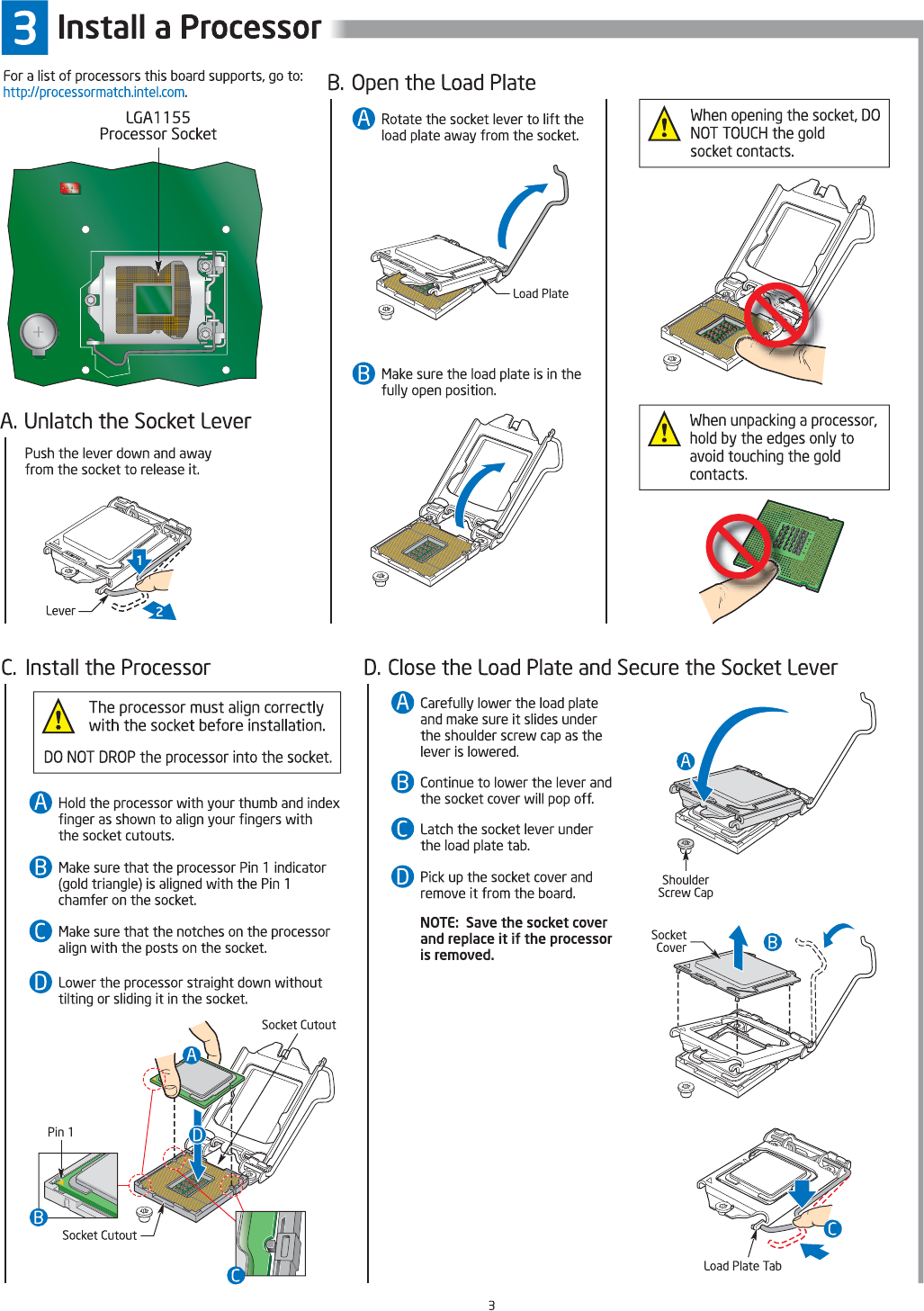 3 Install a Processor

For a list of processors this board supports, go to: http://processormatch.intel.com.

LGA1155 Processor Socket

A. Unlatch the Socket Lever

Push the lever down and away from the socket to release it.

1

Lever

2

B. Open the Load Plate

A Rotate the socket lever to lift the load plate away from the socket.

Load Plate

B Make sure the load plate is in the fully open position.

When opening the socket, DO NOT TOUCH the gold socket contacts.

When unpacking a processor, hold by the edges only to avoid touching the gold contacts.

C. Install the Processor

The processor must align correctly with the socket before installation.

DO NOT DROP the processor into the socket.

A Hold the processor with your thumb and index finger as shown to align your fingers with the socket cutouts.

B Make sure that the processor Pin 1 indicator (gold triangle) is aligned with the Pin 1 chamfer on the socket.

C Make sure that the notches on the processor align with the posts on the socket.

D Lower the processor straight down without tilting or sliding it in the socket.

Socket Cutout

A

Pin 1

D

B

Socket Cutout

C

D. Close the Load Plate and Secure the Socket Lever

A Carefully lower the load plate and make sure it slides under the shoulder screw cap as the lever is lowered.

B Continue to lower the lever and the socket cover will pop off.

C Latch the socket lever under the load plate tab.

D Pick up the socket cover and remove it from the board.

NOTE: Save the socket cover and replace it if the processor is removed.

A

Shoulder Screw Cap

Socket Cover

B

C

Load Plate Tab

3