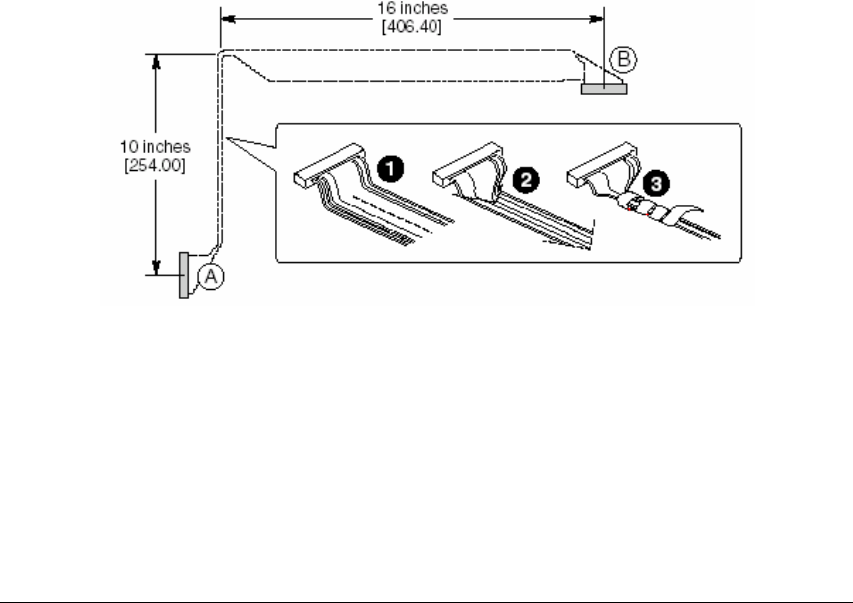 16 inches
[406.40]

B

10 inches
[254.00]

1

2

3

A