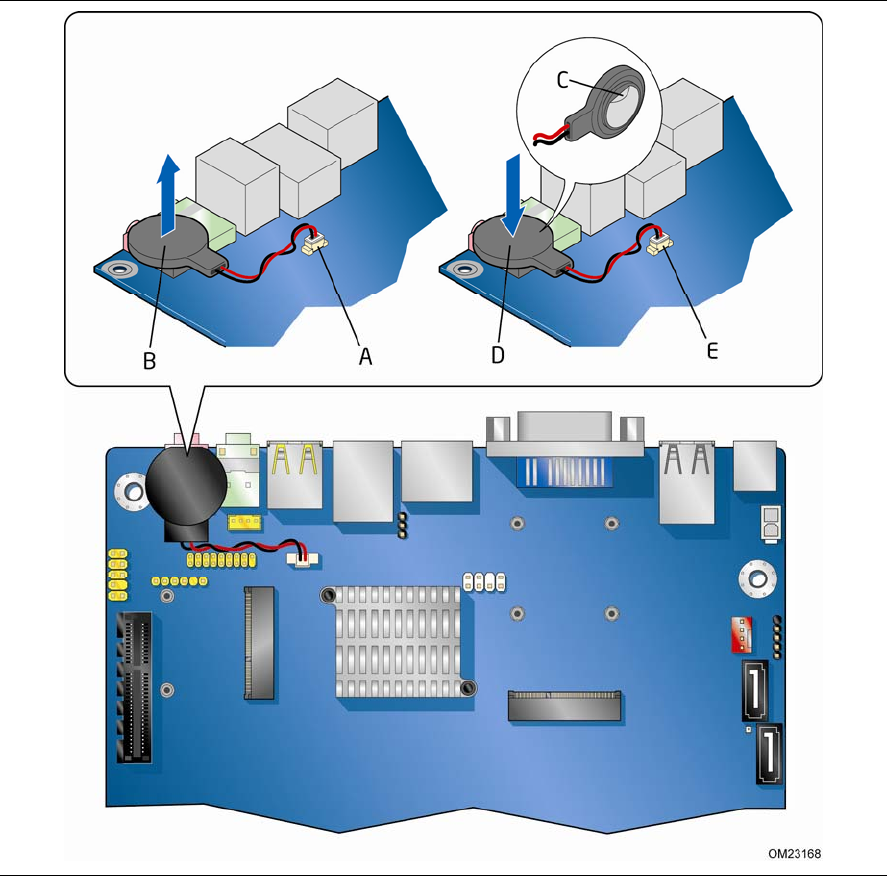 C

B

A

D

E

OM23168